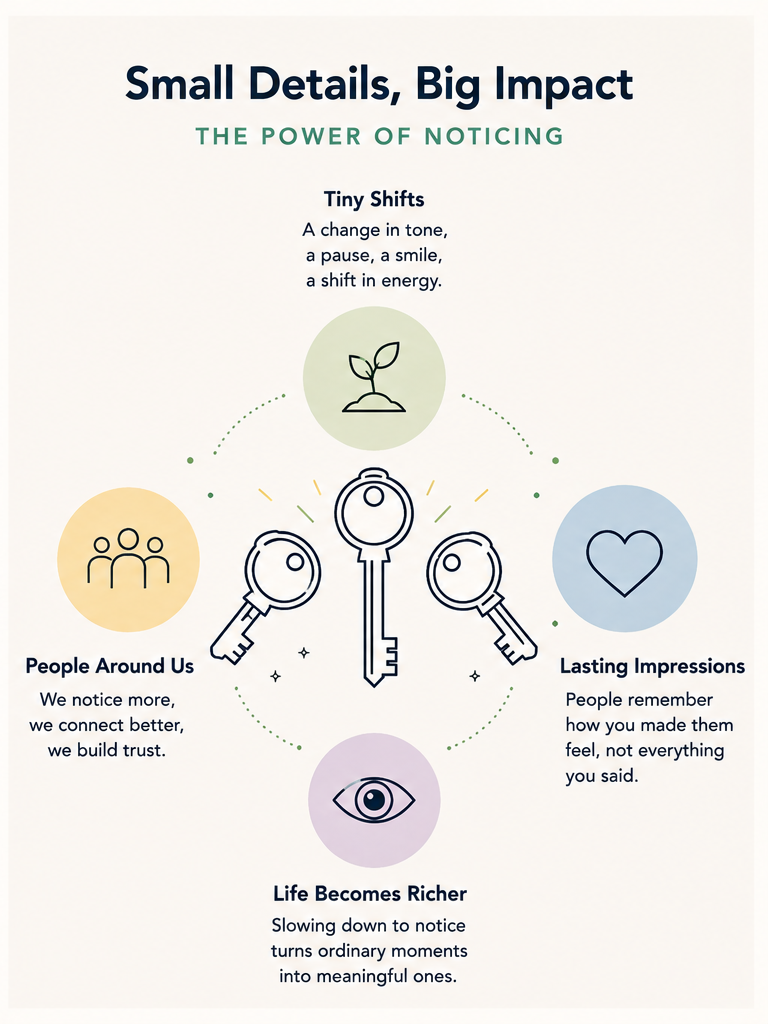 Small Details, Big Impact

THE POWER OF NOTICING

Tiny Shifts

A change in tone, a pause, a smile, a shift in energy.

People Around Us

We notice more, we connect better, we build trust.

Lasting Impressions

People remember how you made them feel, not everything you said.

Life Becomes Richer

Slowing down to notice turns ordinary moments into meaningful ones.